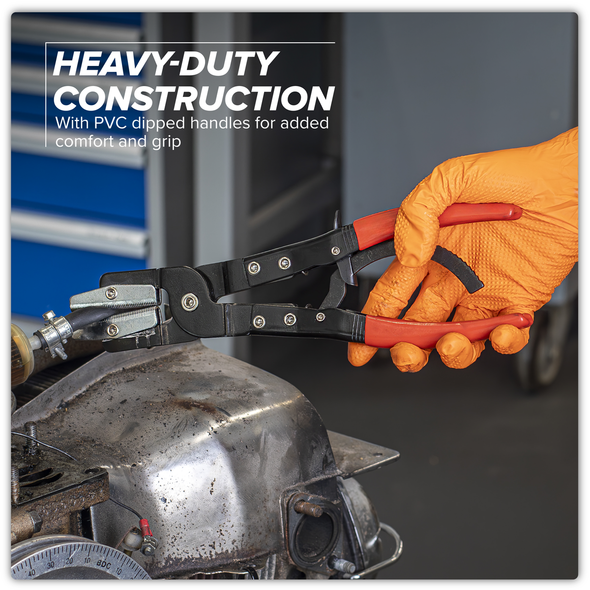 HEAVY-DUTY CONSTRUCTION
With PVC dipped handles for added comfort and grip

40 30 20 10 BDC 10